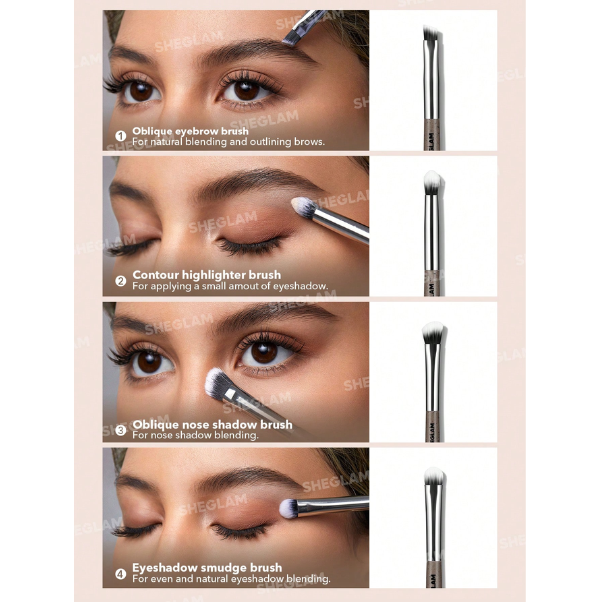 SHEGLAM

① Oblique eyebrow brush
For natural blending and outlining brows.

SHEGLAM

② Contour highlighter brush
For applying a small amout of eyeshadow.

SHEGLAM

③ Oblique nose shadow brush
For nose shadow blending.

SHEGLAM

④ Eyeshadow smudge brush
For even and natural eyeshadow blending.

SHEGLAM